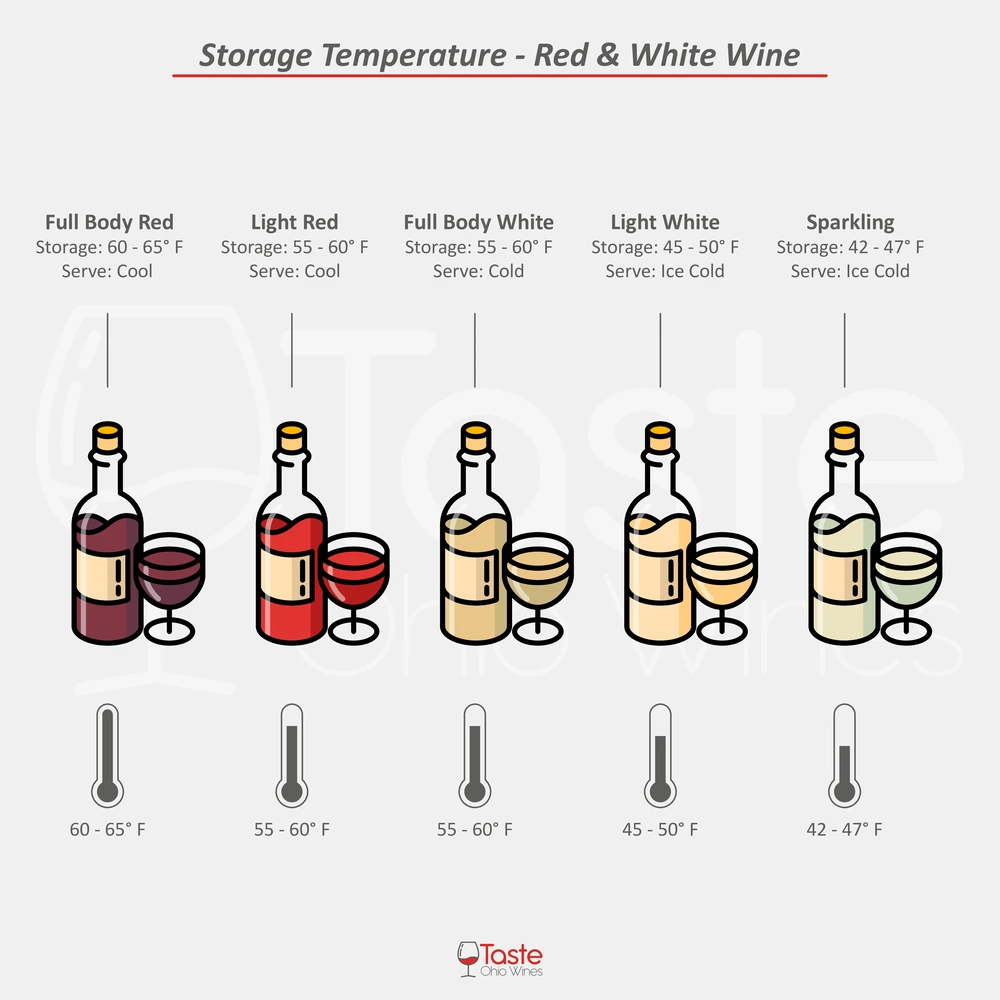 Storage Temperature - Red & White Wine

Full Body Red
Storage: 60 - 65° F
Serve: Cool

Light Red
Storage: 55 - 60° F
Serve: Cool

Full Body White
Storage: 55 - 60° F
Serve: Cold

Light White
Storage: 45 - 50° F
Serve: Ice Cold

Sparkling
Storage: 42 - 47° F
Serve: Ice Cold

Taste Ohio Wines

60 - 65° F

55 - 60° F

55 - 60° F

45 - 50° F

42 - 47° F

Taste Ohio Wines